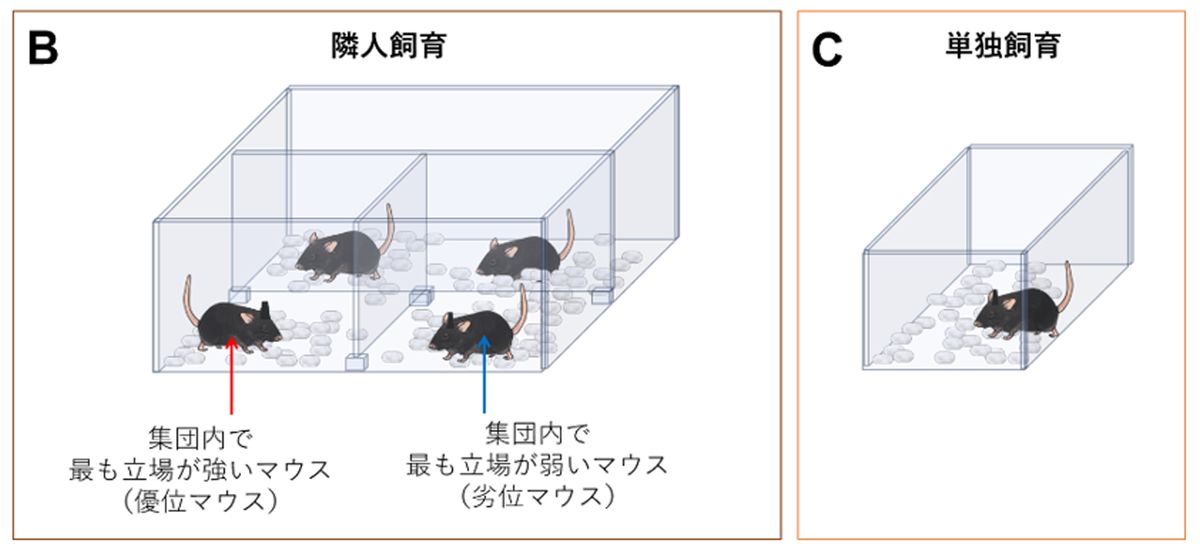 B

隣人飼育

集団内で
最も立場が強いマウス
（優位マウス）

集団内で
最も立場が弱いマウス
（劣位マウス）

C

単独飼育