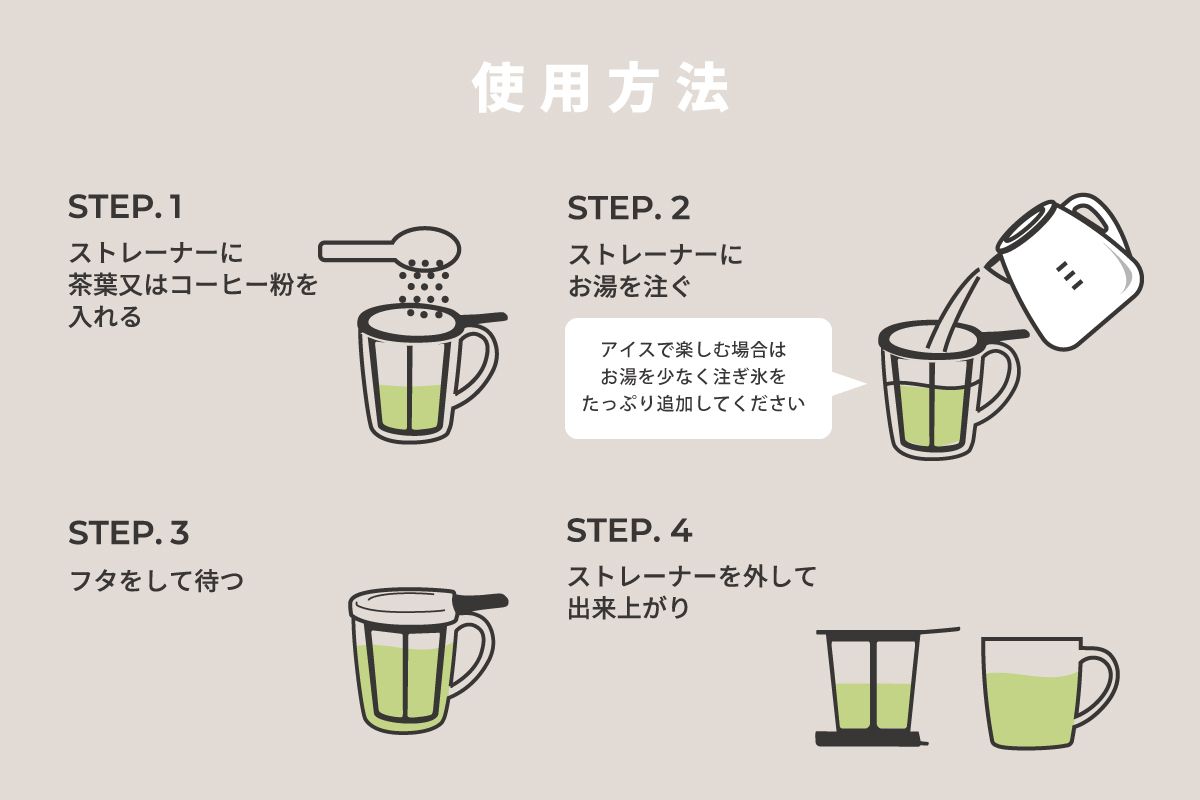 使用方法

STEP. 1

ストレーナーに
茶葉又はコーヒー粉を
入れる

STEP. 2

ストレーナーに
お湯を注ぐ

アイスで楽しむ場合は
お湯を少なく注ぎ氷を
たっぷり追加してください

STEP. 3

フタをして待つ

STEP. 4

ストレーナーを外して
出来上がり