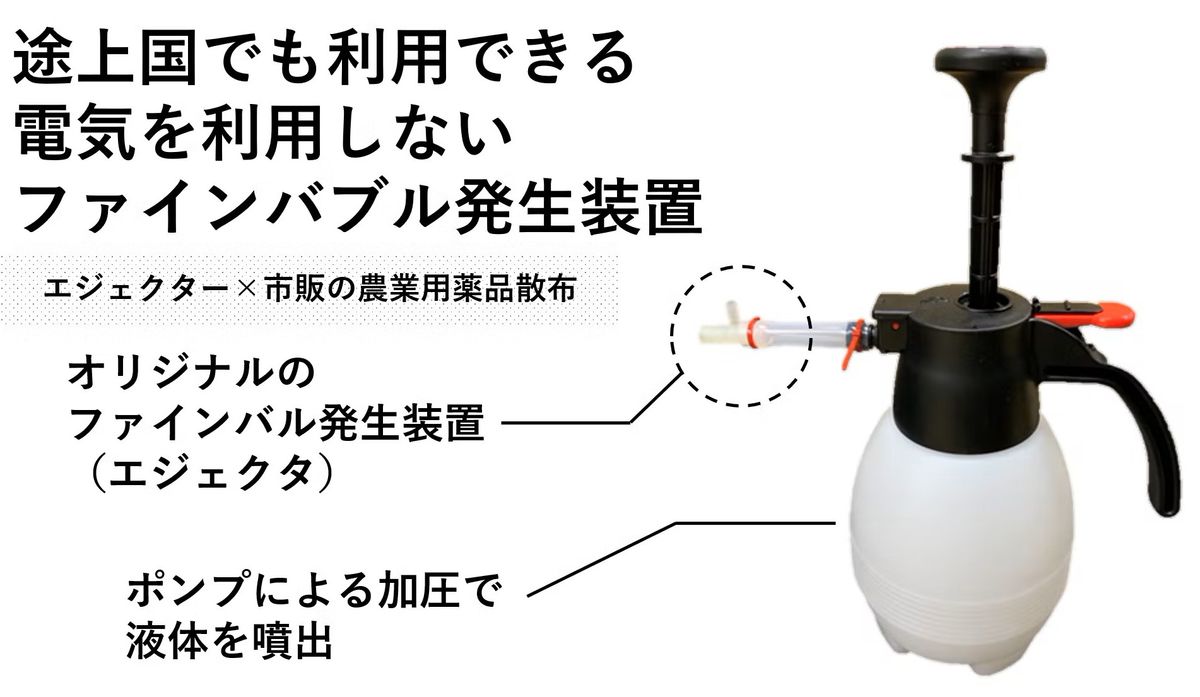 途上国でも利用できる
電気を利用しない
ファインバブル発生装置

エジェクター×市販の農業用薬品散布

オリジナルの
ファインバル発生装置
（エジェクタ）

ポンプによる加圧で
液体を噴出