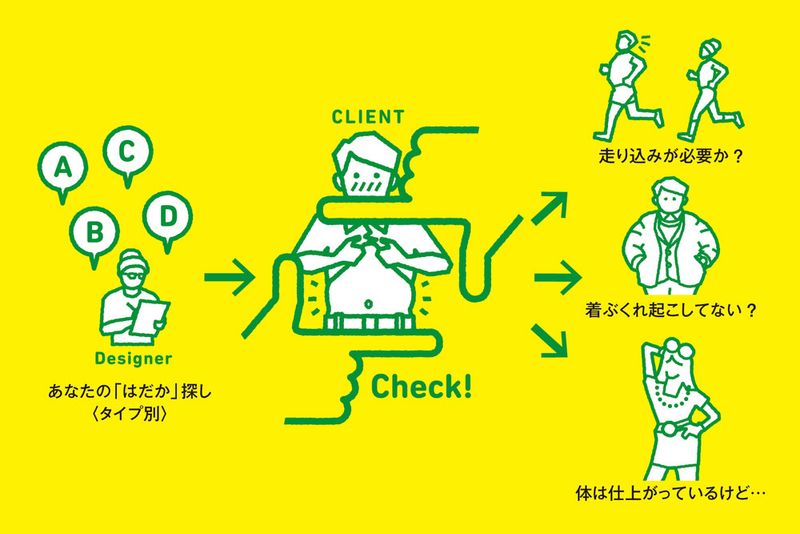 A
C
B
D

Designer

あなたの「はだか」探し
〈タイプ別〉

CLIENT

Check!

走り込みが必要か？

着ぶくれ起こしてない？

体は仕上がっているけど…